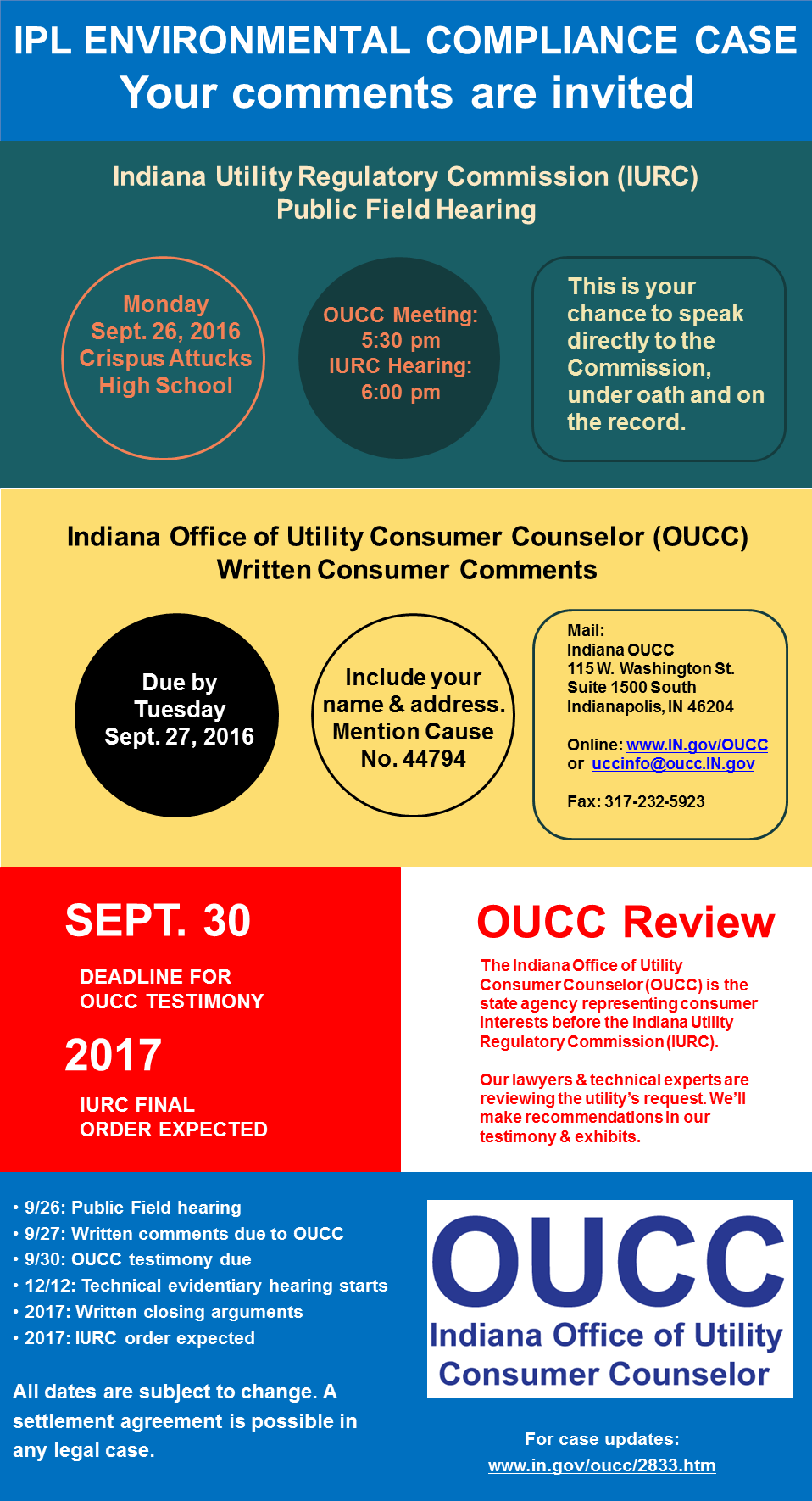 IPL ENVIRONMENTAL COMPLIANCE CASE
Your comments are invited

Indiana Utility Regulatory Commission (IURC)
Public Field Hearing

Monday
Sept. 26, 2016
Crispus Attucks
High School

OUCC Meeting:
5:30 pm
IURC Hearing:
6:00 pm

This is your chance to speak directly to the Commission, under oath and on the record.

Indiana Office of Utility Consumer Counselor (OUCC)
Written Consumer Comments

Due by
Tuesday
Sept. 27, 2016

Include your name & address. Mention Cause No. 44794

Mail:
Indiana OUCC
115 W. Washington St.
Suite 1500 South
Indianapolis, IN 46204

Online: www.IN.gov/OUCC
or uccinfo@oucc.IN.gov

Fax: 317-232-5923

SEPT. 30
DEADLINE FOR OUCC TESTIMONY

2017
IURC FINAL ORDER EXPECTED

OUCC Review
The Indiana Office of Utility Consumer Counselor (OUCC) is the state agency representing consumer interests before the Indiana Utility Regulatory Commission (IURC).

Our lawyers & technical experts are reviewing the utility's request. We'll make recommendations in our testimony & exhibits.

• 9/26: Public Field hearing
• 9/27: Written comments due to OUCC
• 9/30: OUCC testimony due
• 12/12: Technical evidentiary hearing starts
• 2017: Written closing arguments
• 2017: IURC order expected

All dates are subject to change. A settlement agreement is possible in any legal case.

OUCC
Indiana Office of Utility Consumer Counselor

For case updates:
www.in.gov/oucc/2833.htm