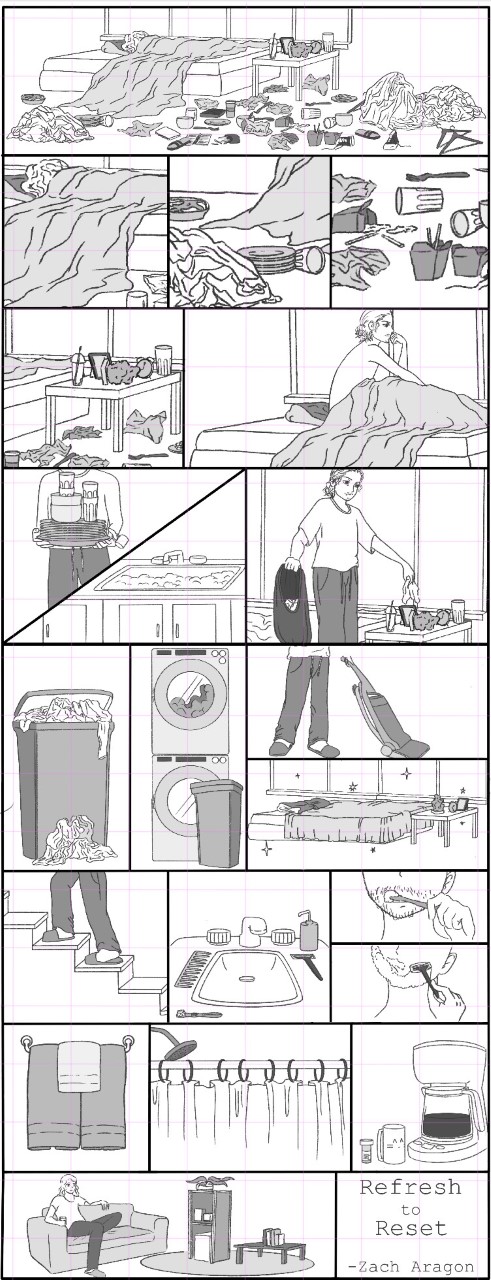 Refresh
to
Reset
-Zach Aragon