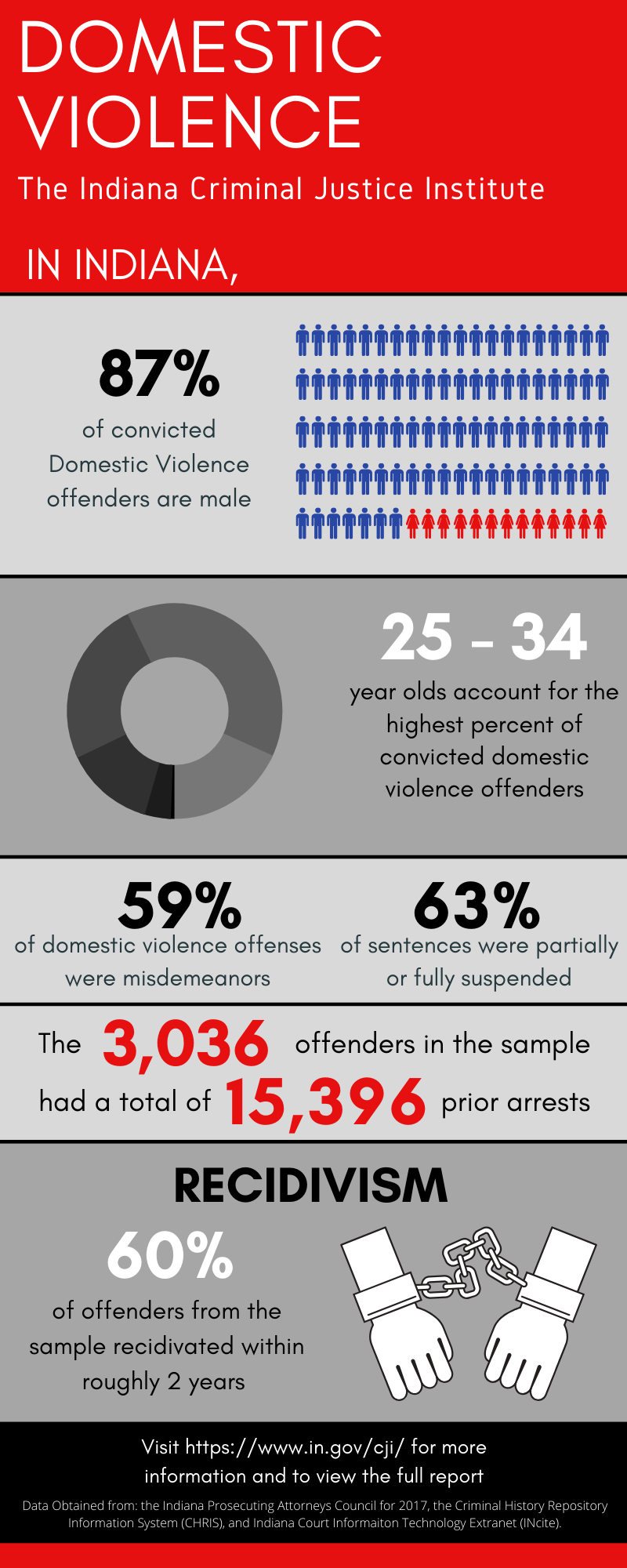 DOMESTIC VIOLENCE

The Indiana Criminal Justice Institute

IN INDIANA,

87%

of convicted Domestic Violence offenders are male

25 - 34

year olds account for the highest percent of convicted domestic violence offenders

59%

of domestic violence offenses were misdemeanors

63%

of sentences were partially or fully suspended

The 3,036 offenders in the sample had a total of 15,396 prior arrests

RECIDIVISM

60%

of offenders from the sample recidivated within roughly 2 years

Visit https://www.in.gov/cji/ for more information and to view the full report

Data Obtained from: the Indiana Prosecuting Attorneys Council for 2017, the Criminal History Repository Information System (CHRIS), and Indiana Court Informaiton Technology Extranet (INcite).